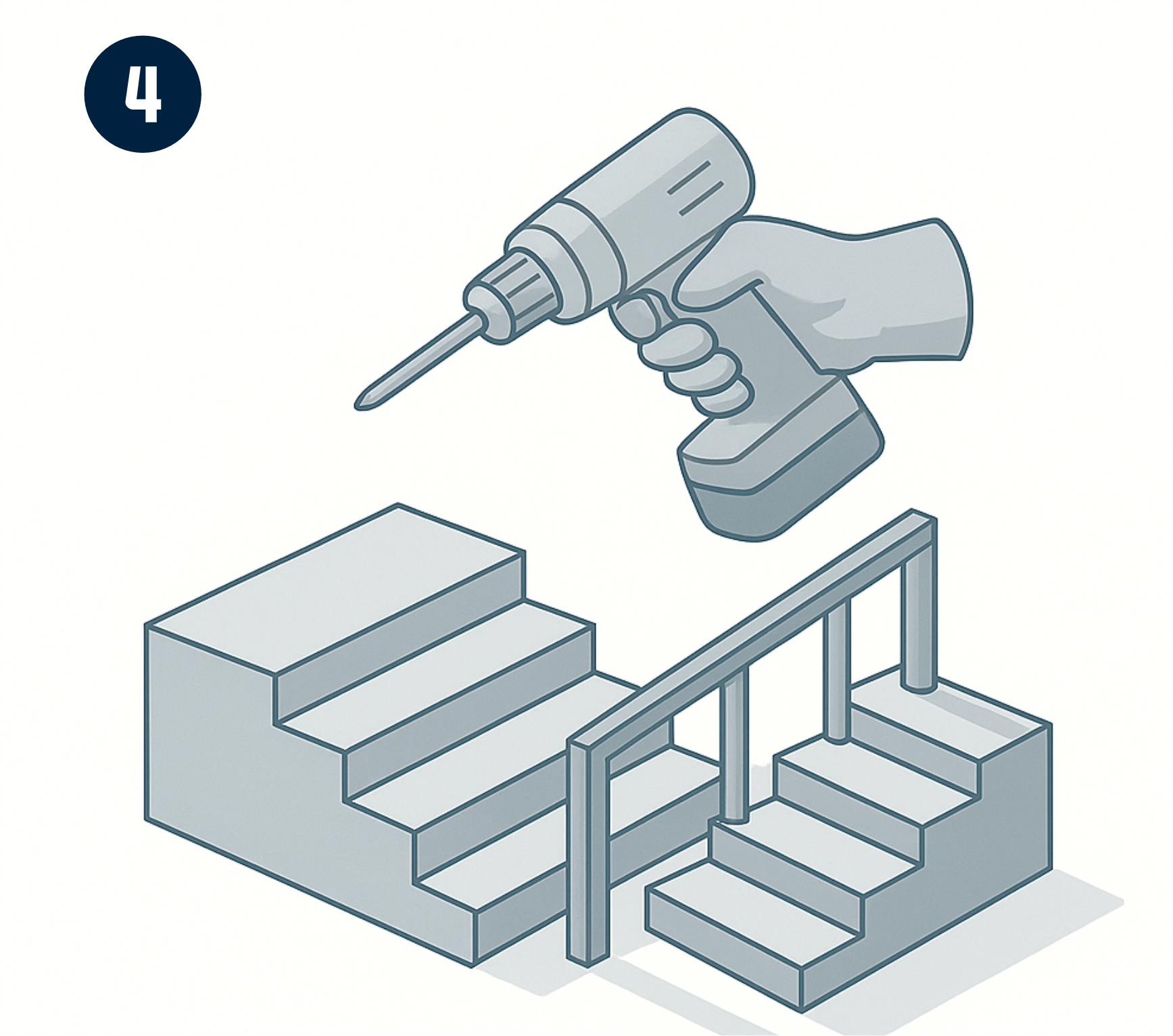 4